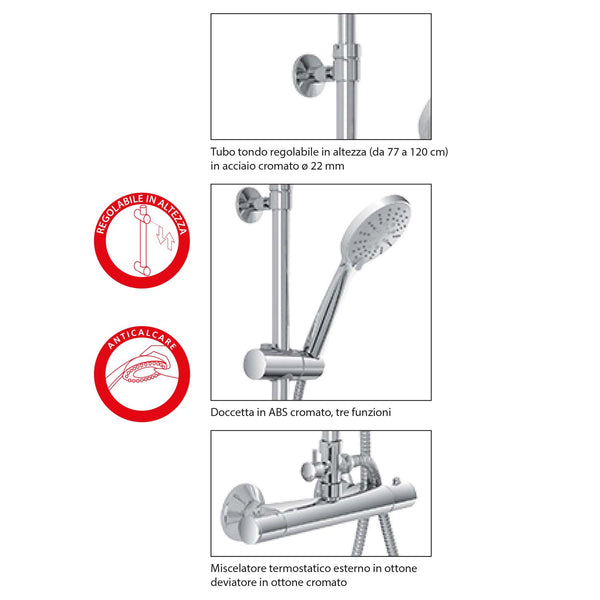 Tubo tondo regolabile in altezza (da 77 a 120 cm) in acciaio cromato ø 22 mm

REGOLABILE IN ALTEZZA

ANTICALCARE

Doccetta in ABS cromato, tre funzioni

Miscelatore termostatico esterno in ottone deviatore in ottone cromato